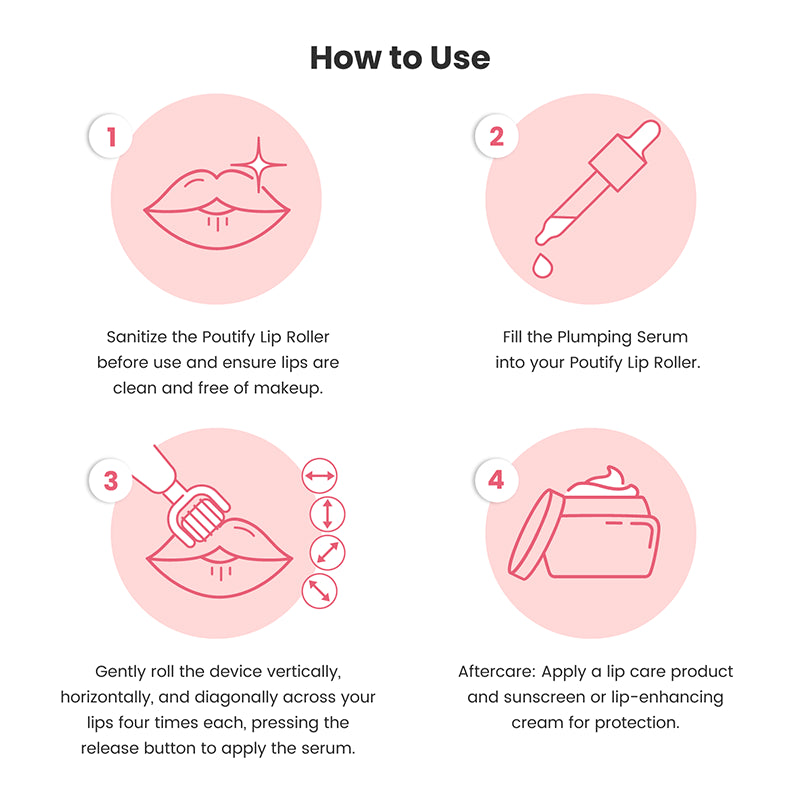 How to Use

1

Sanitize the Poutify Lip Roller before use and ensure lips are clean and free of makeup.

2

Fill the Plumping Serum into your Poutify Lip Roller.

3

Gently roll the device vertically, horizontally, and diagonally across your lips four times each, pressing the release button to apply the serum.

4

Aftercare: Apply a lip care product and sunscreen or lip-enhancing cream for protection.